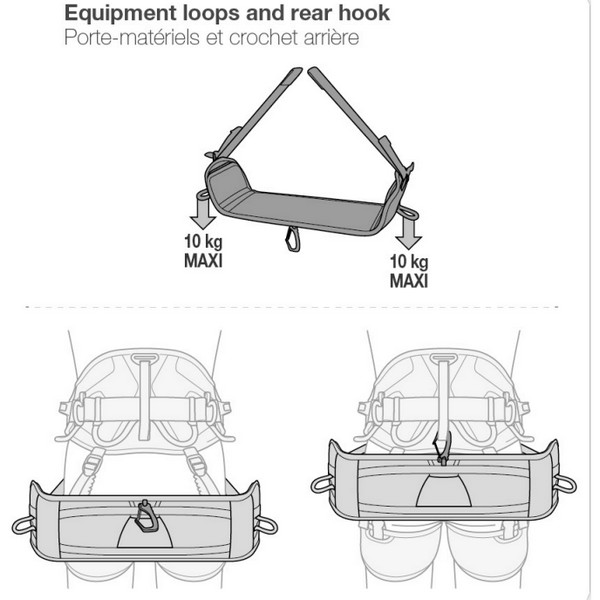 Equipment loops and rear hook
Porte-matériels et crochet arrière

10 kg
MAXI

10 kg
MAXI